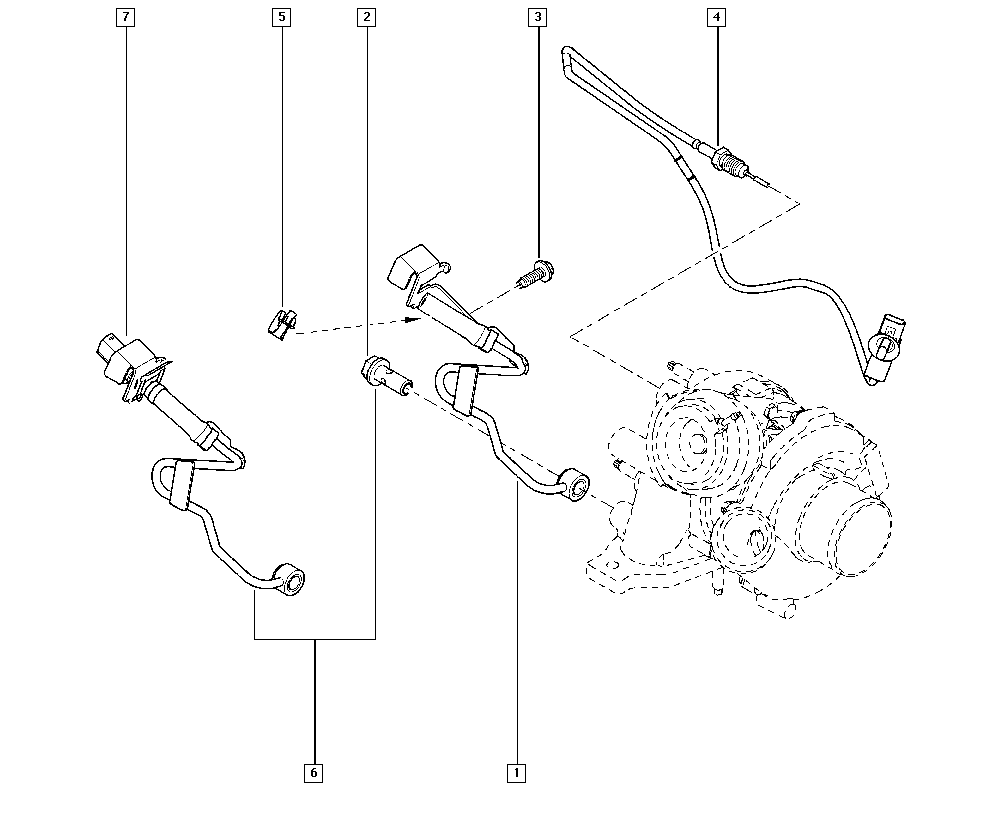 7
5
2
3
4
6
1